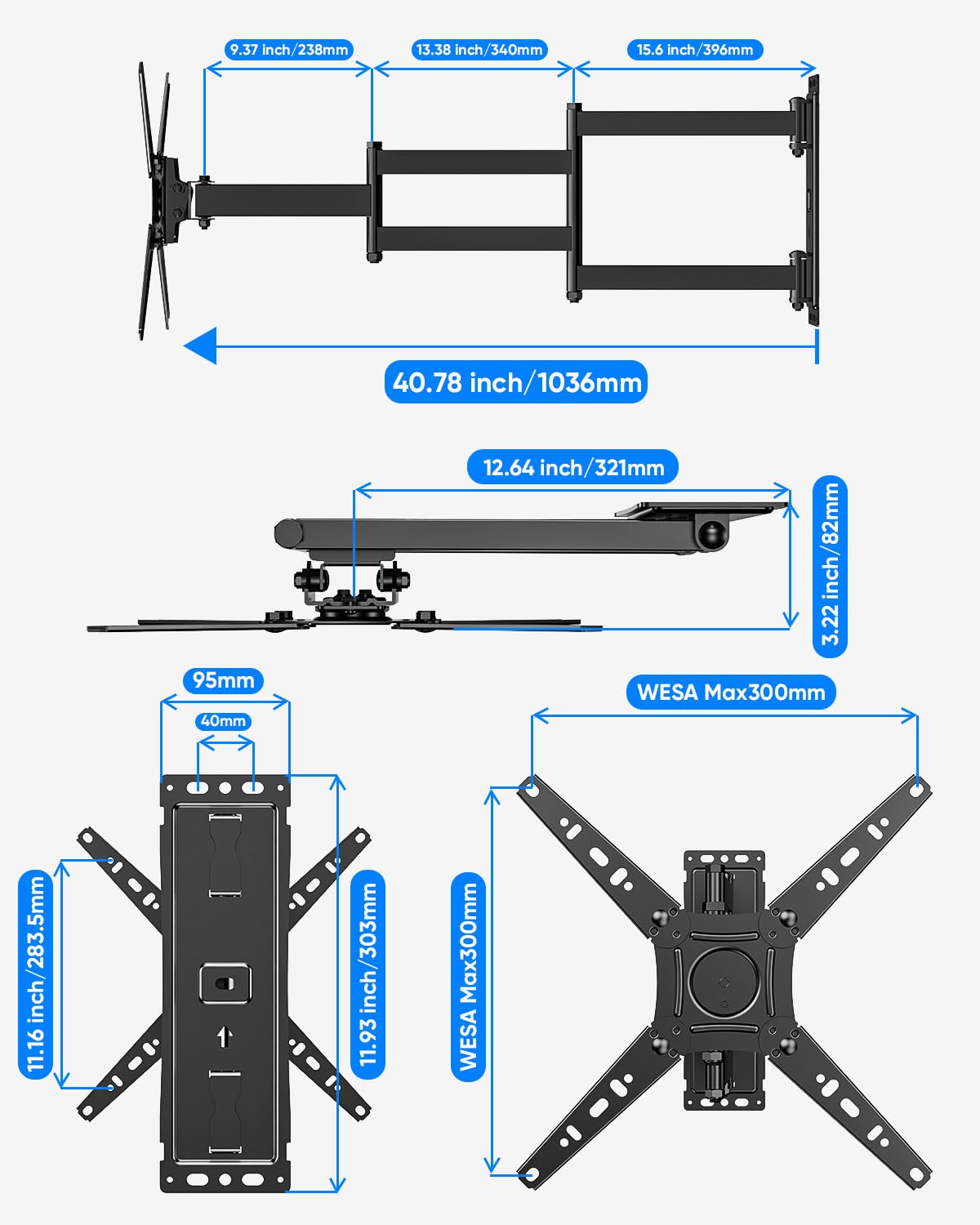 9.37 inch/238mm
13.38 inch/340mm
15.6 inch/396mm
40.78 inch/1036mm
12.64 inch/321mm
3.22 inch/82mm
95mm
40mm
11.16 inch/283.5mm
11.93 inch/303mm
WESA Max300mm
WESA Max300mm