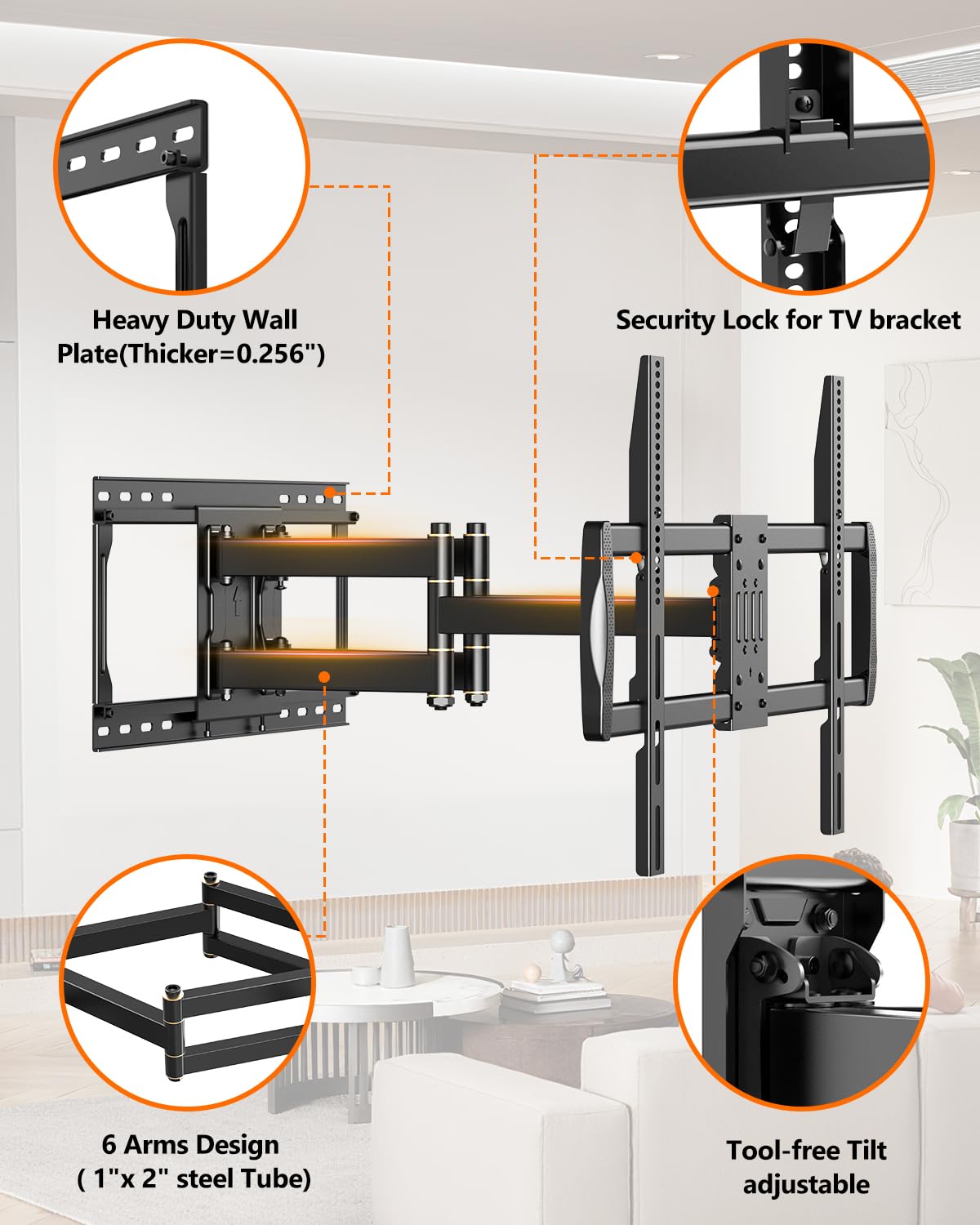 Heavy Duty Wall Plate(Thicker=0.256")

Security Lock for TV bracket

6 Arms Design ( 1"x 2" steel Tube)

Tool-free Tilt adjustable