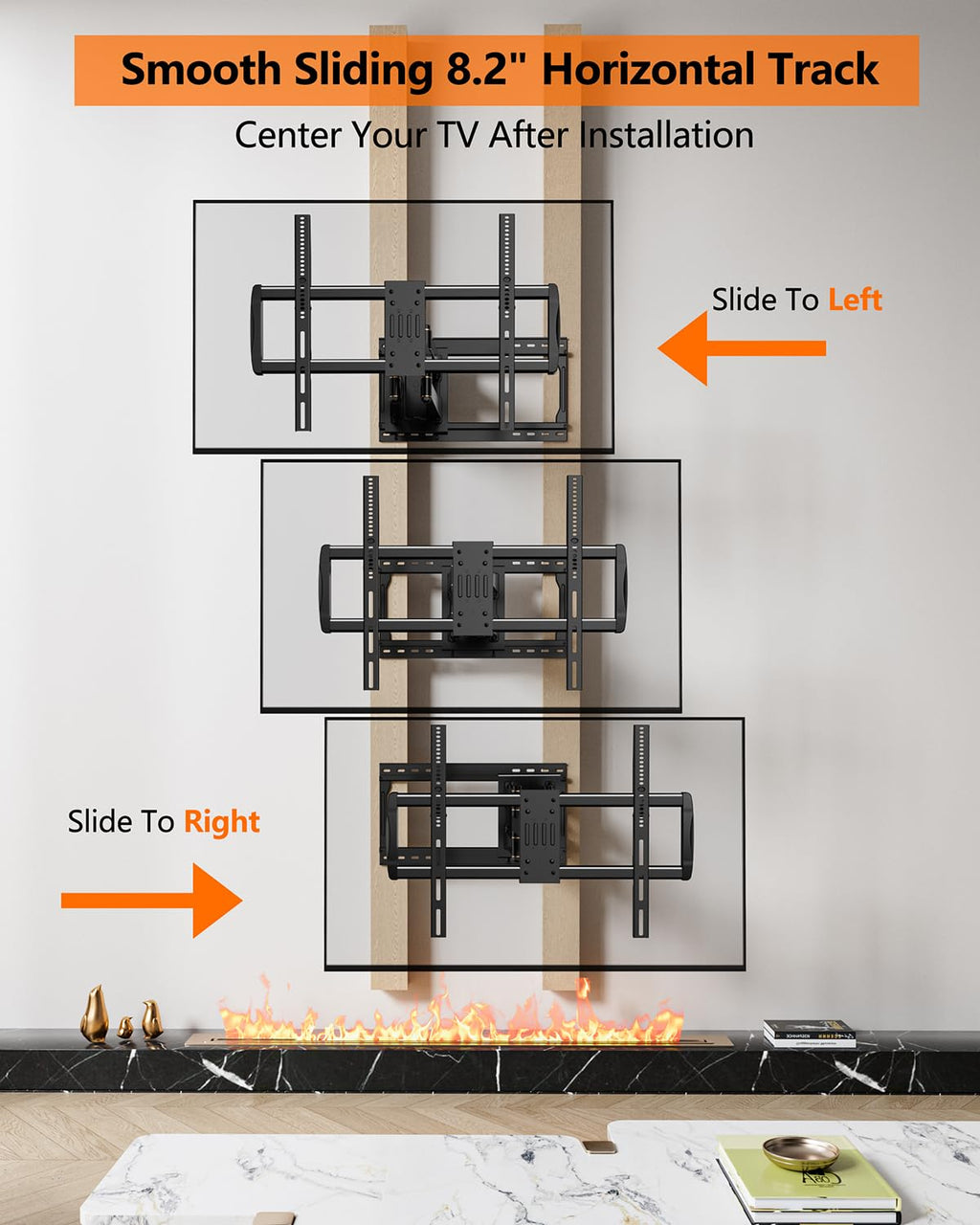 Smooth Sliding 8.2" Horizontal Track

Center Your TV After Installation

Slide To Left

Slide To Right