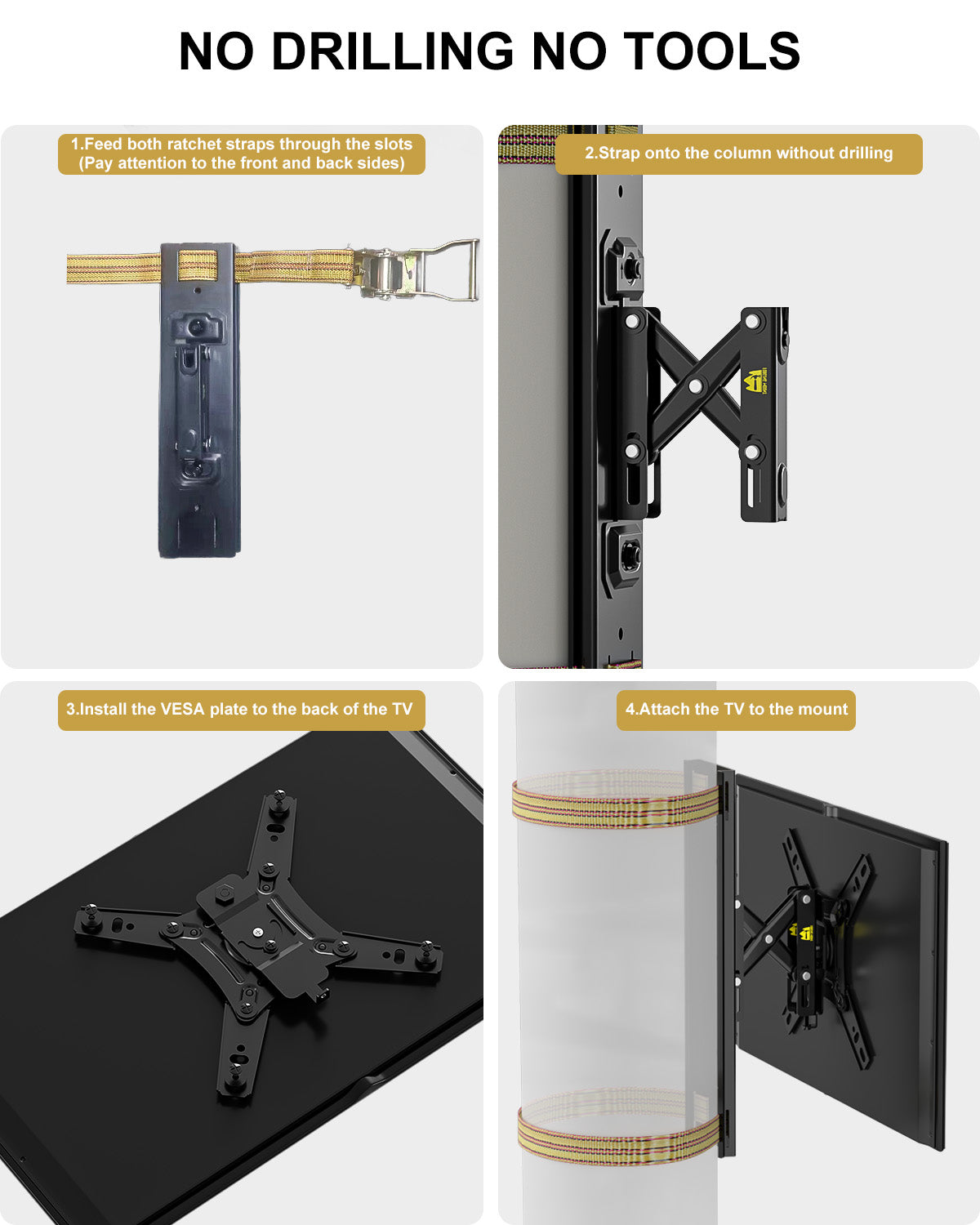 NO DRILLING NO TOOLS

1.Feed both ratchet straps through the slots (Pay attention to the front and back sides)

2.Strap onto the column without drilling

3.Install the VESA plate to the back of the TV

4.Attach the TV to the mount