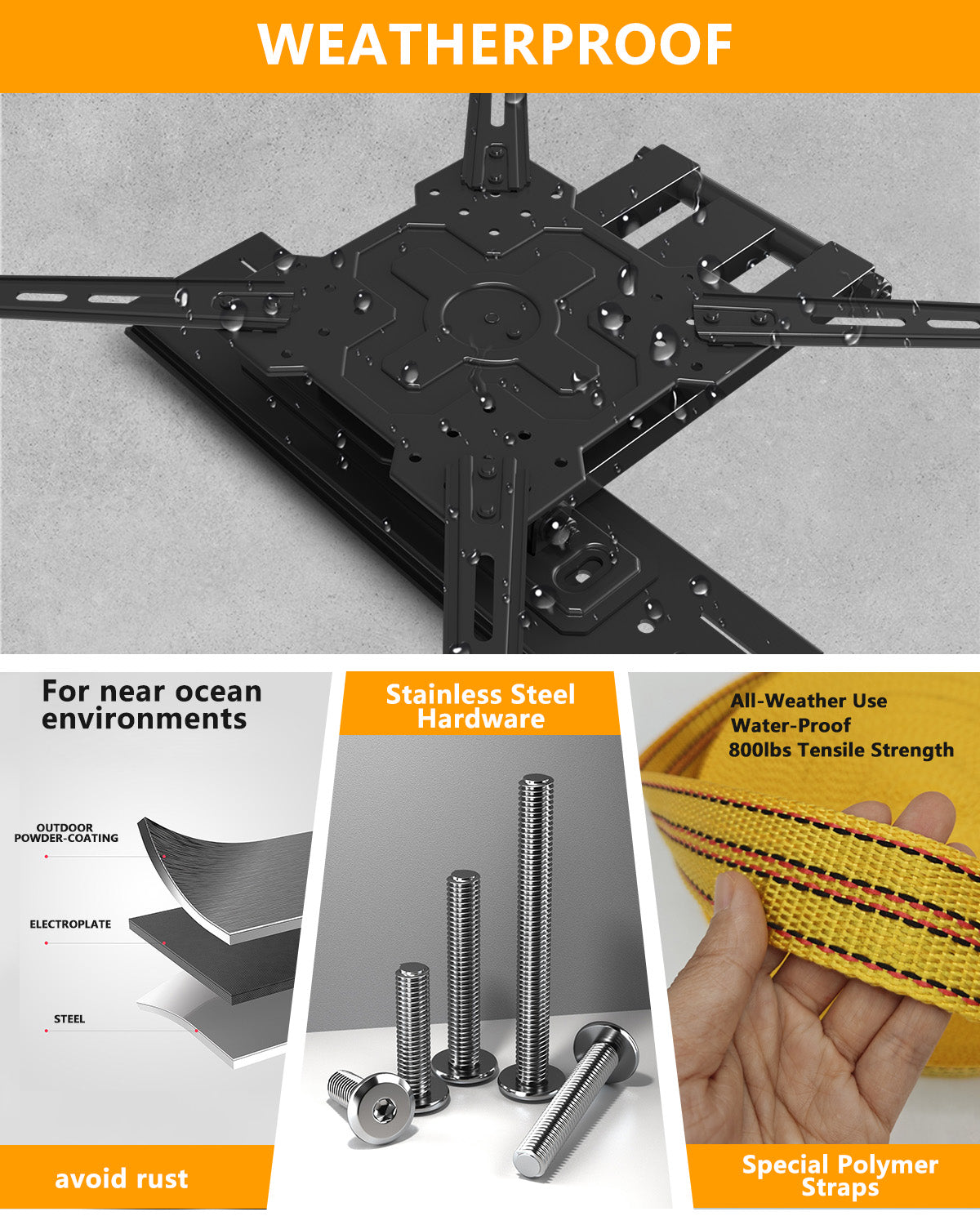 WEATHERPROOF

For near ocean environments

OUTDOOR POWDER-COATING

ELECTROPLATE

STEEL

avoid rust

Stainless Steel Hardware

All-Weather Use
Water-Proof
800lbs Tensile Strength

Special Polymer Straps