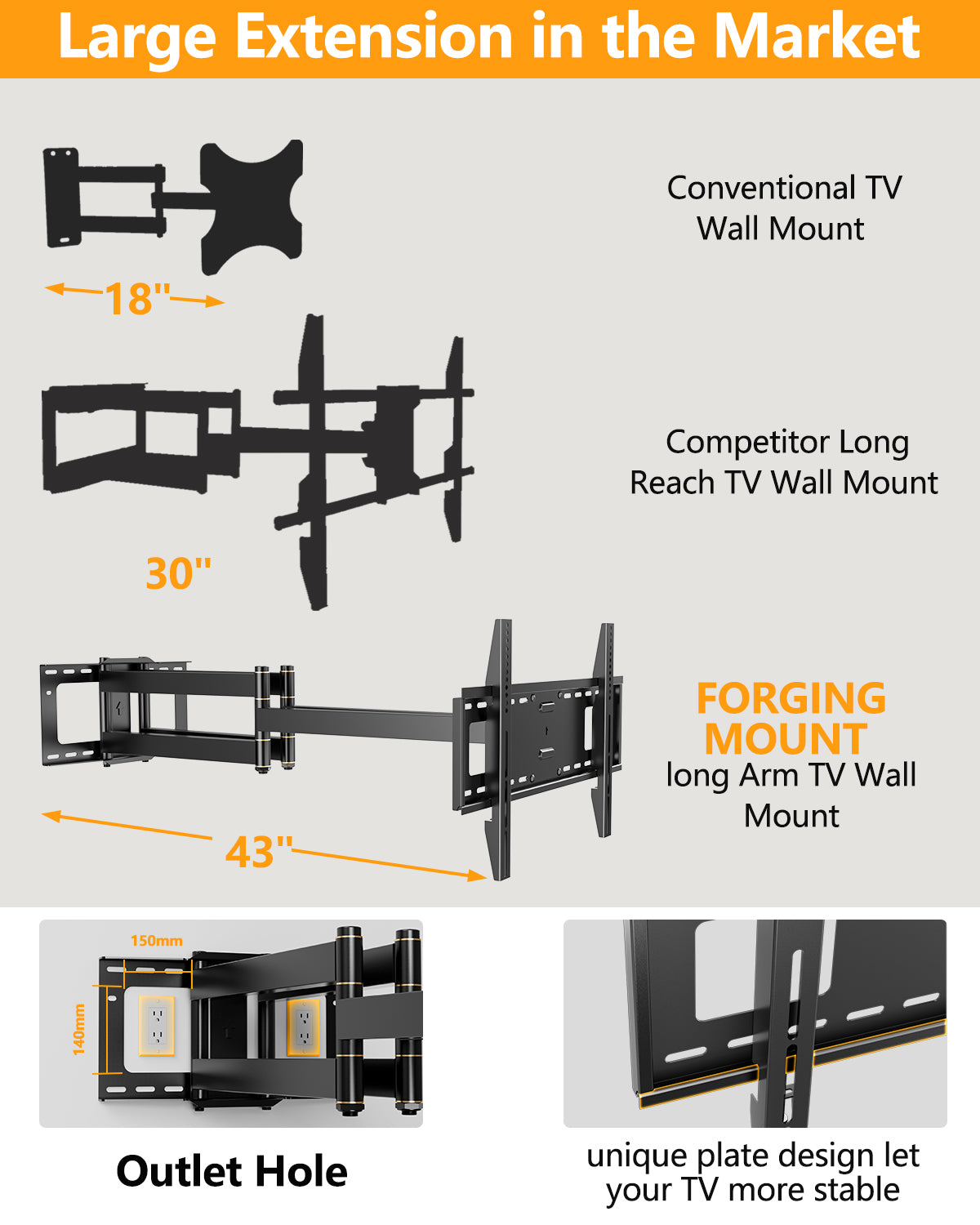 Large Extension in the Market

18"

Conventional TV Wall Mount

30"

Competitor Long Reach TV Wall Mount

43"

FORGING MOUNT
long Arm TV Wall Mount

150mm
140mm

Outlet Hole

unique plate design let your TV more stable