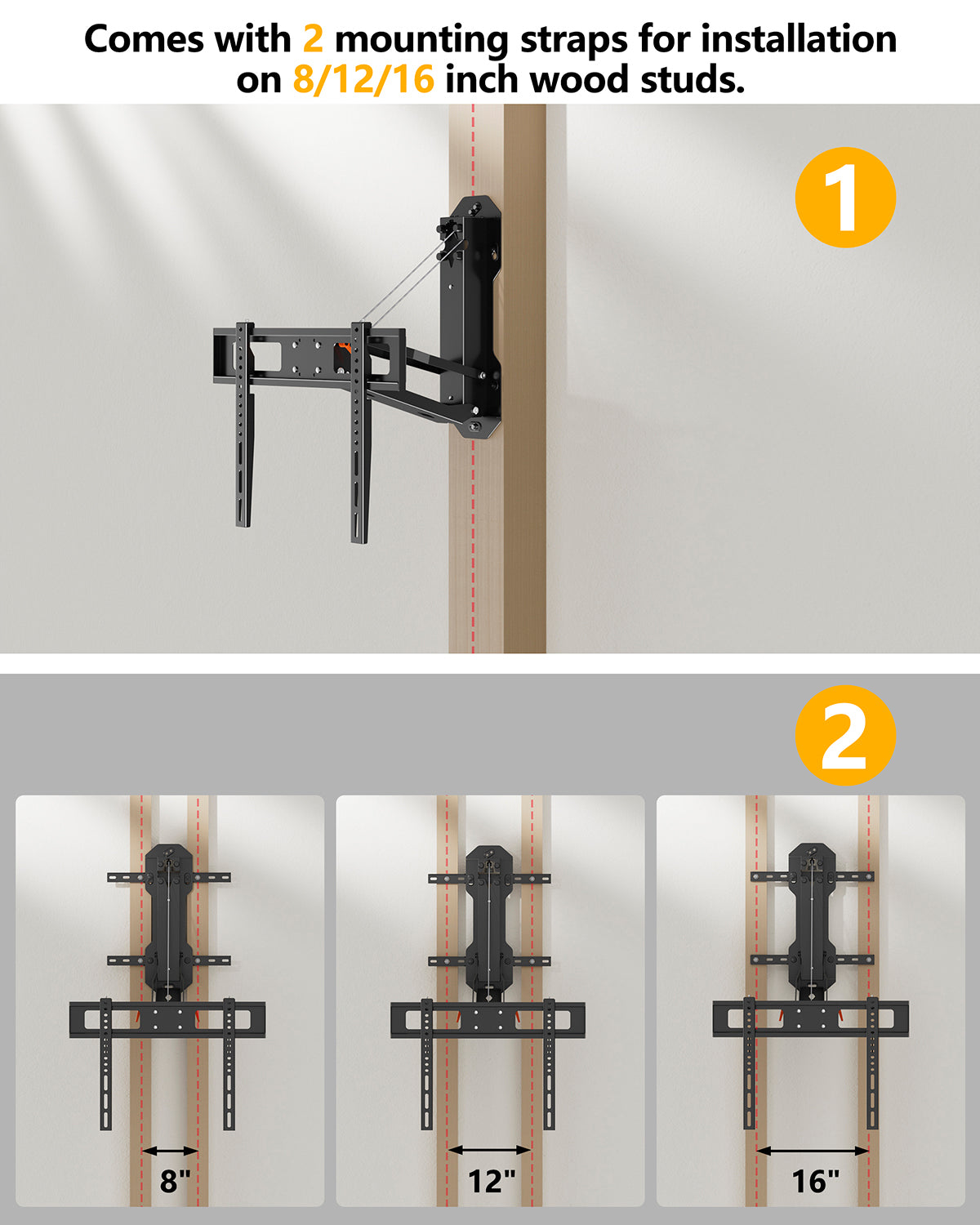 Comes with 2 mounting straps for installation on 8/12/16 inch wood studs.

1

2

8"

12"

16"