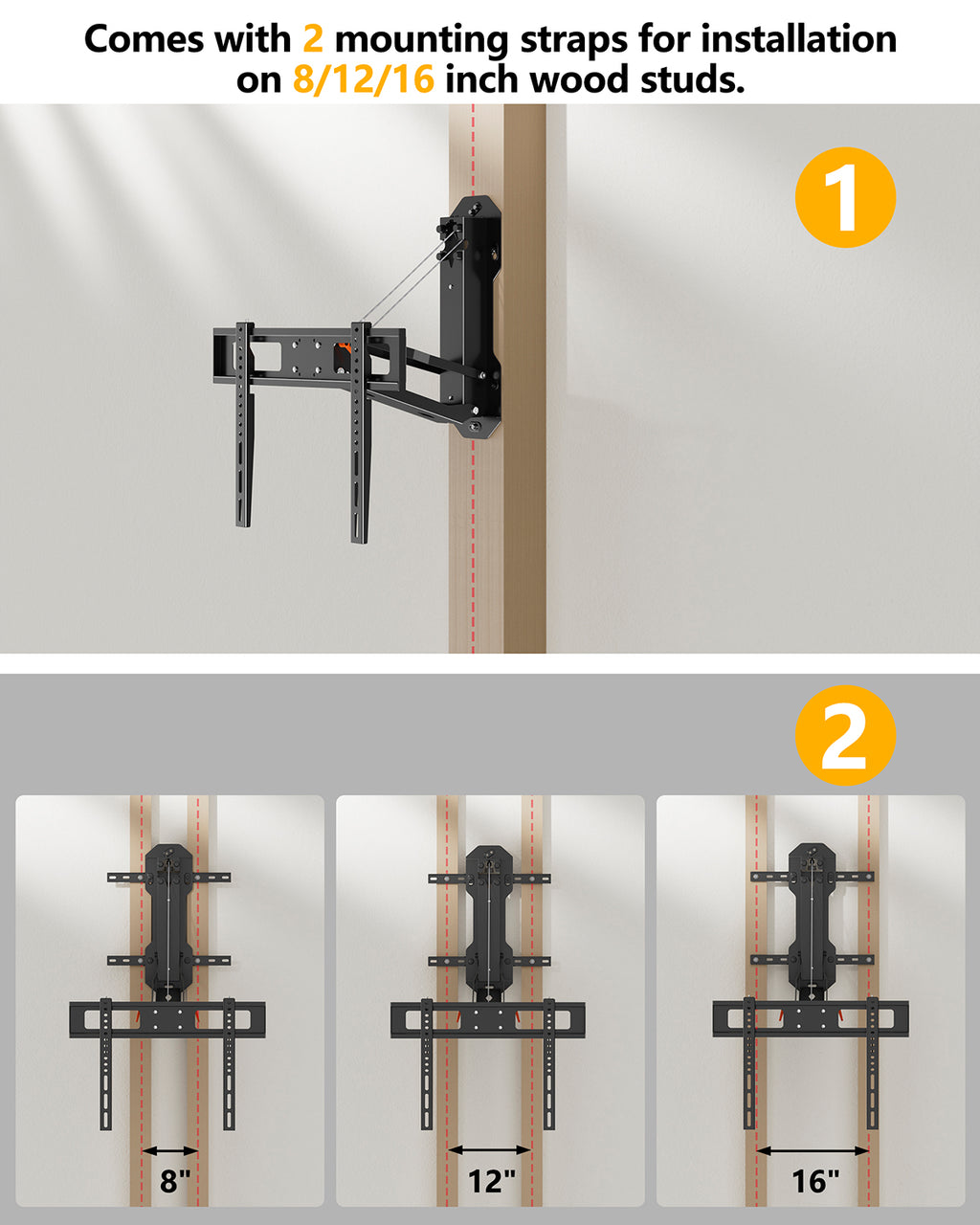 Comes with 2 mounting straps for installation on 8/12/16 inch wood studs.

1

2

8"

12"

16"