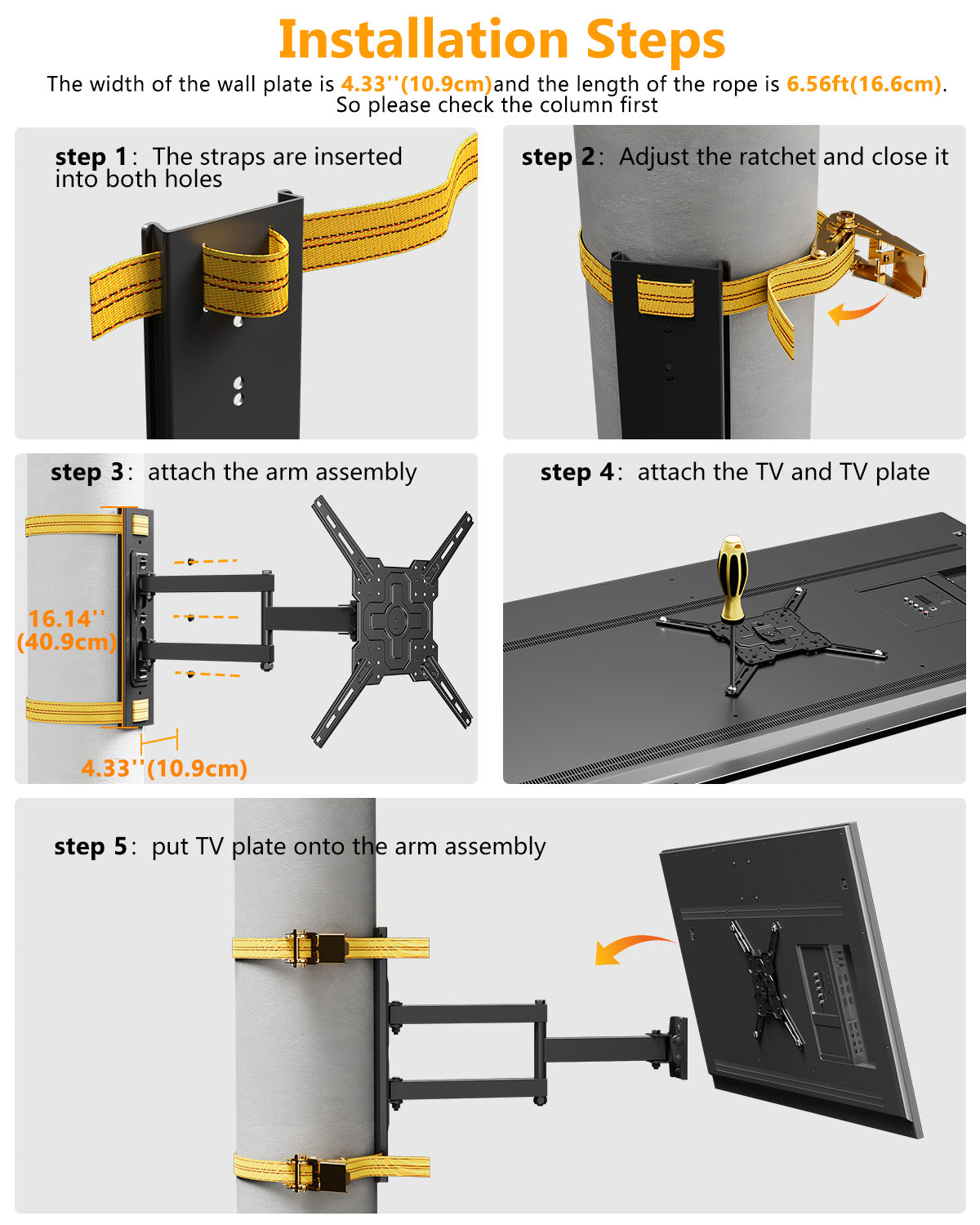 Installation Steps

The width of the wall plate is 4.33''(10.9cm)and the length of the rope is 6.56ft(16.6cm). So please check the column first

step 1: The straps are inserted into both holes

step 2: Adjust the ratchet and close it

step 3: attach the arm assembly

16.14''
(40.9cm)

4.33''(10.9cm)

step 4: attach the TV and TV plate

step 5: put TV plate onto the arm assembly